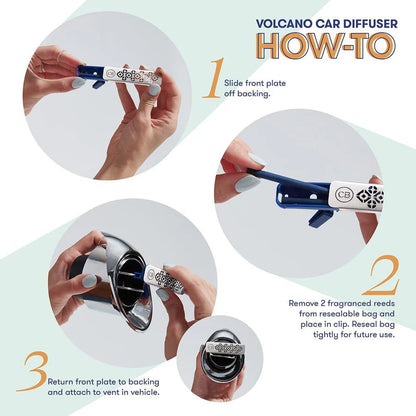 VOLCANO CAR DIFFUSER
HOW-TO

1 Slide front plate off backing.

CB

2 Remove 2 fragranced reeds from resealable bag and place in clip. Reseal bag tightly for future use.

3 Return front plate to backing and attach to vent in vehicle.